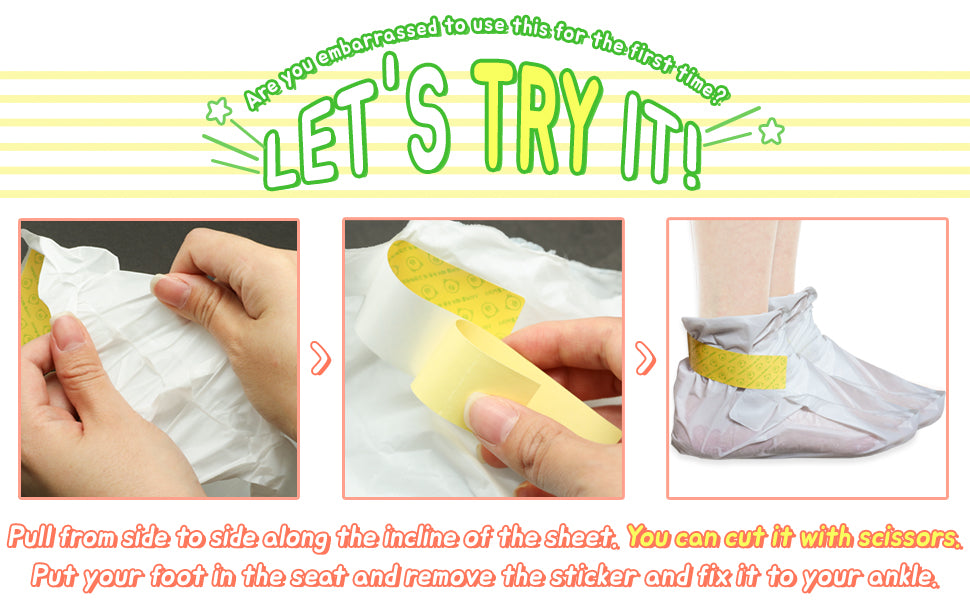 Are you embarrassed to use this for the first time?

LET'S TRY IT!

Pull from side to side along the incline of the sheet. You can cut it with scissors. Put your foot in the seat and remove the sticker and fix it to your ankle.