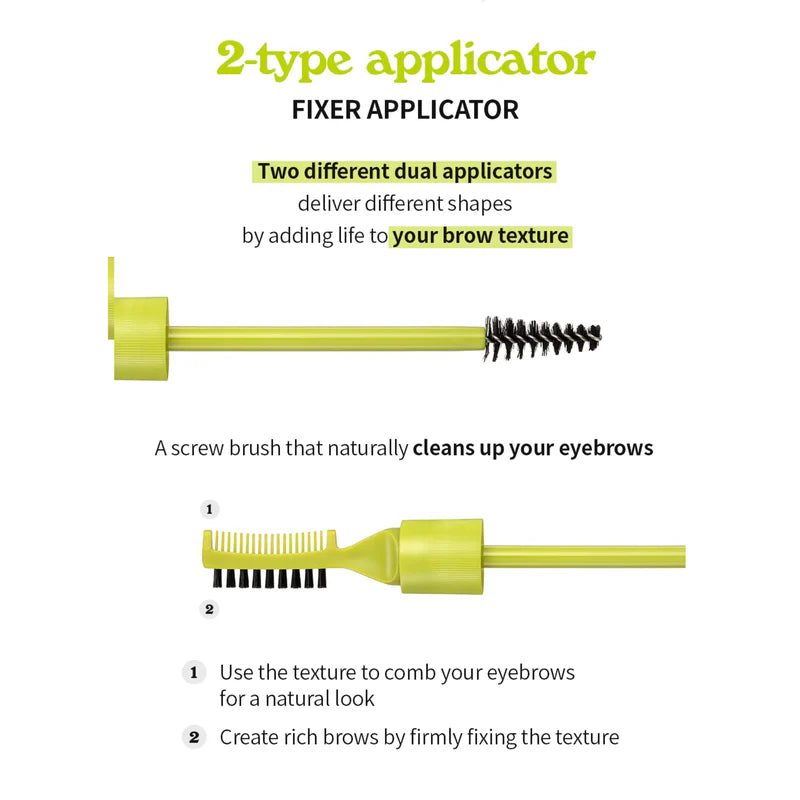 2-type applicator

FIXER APPLICATOR

Two different dual applicators
deliver different shapes
by adding life to your brow texture

A screw brush that naturally cleans up your eyebrows

1

2

1 Use the texture to comb your eyebrows for a natural look

2 Create rich brows by firmly fixing the texture