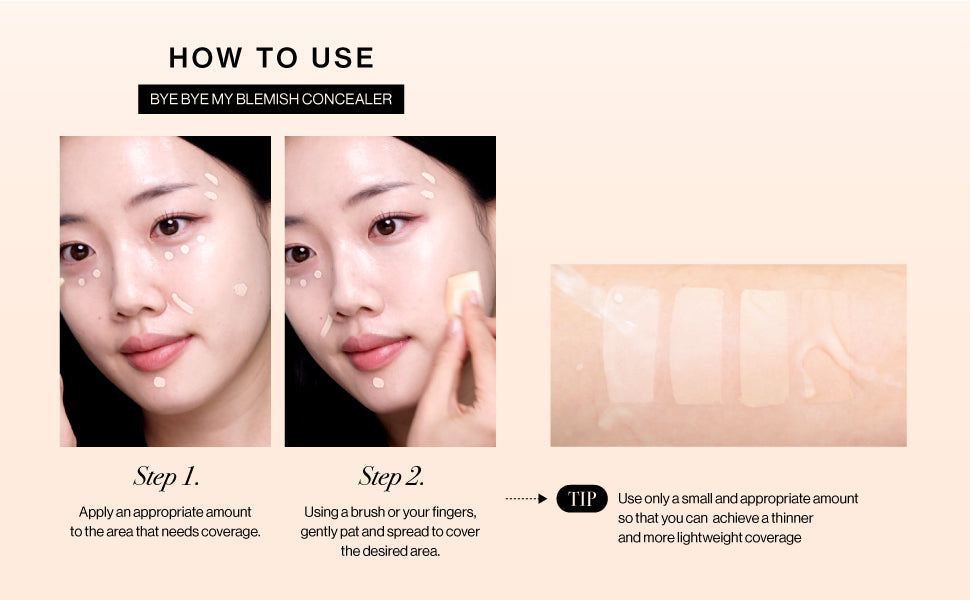 HOW TO USE

BYE BYE MY BLEMISH CONCEALER

Step 1.

Apply an appropriate amount to the area that needs coverage.

Step 2.

Using a brush or your fingers, gently pat and spread to cover the desired area.

TIP

Use only a small and appropriate amount so that you can achieve a thinner and more lightweight coverage